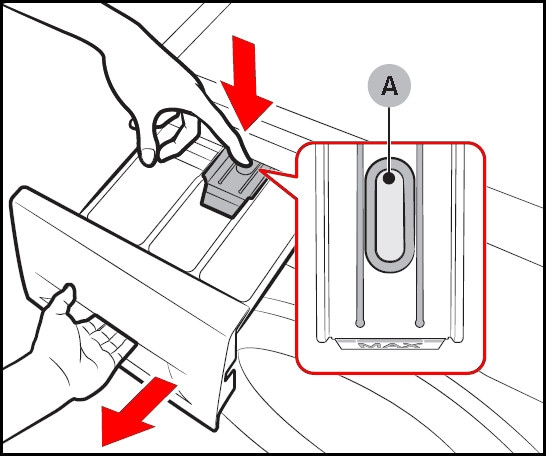 A

MAX